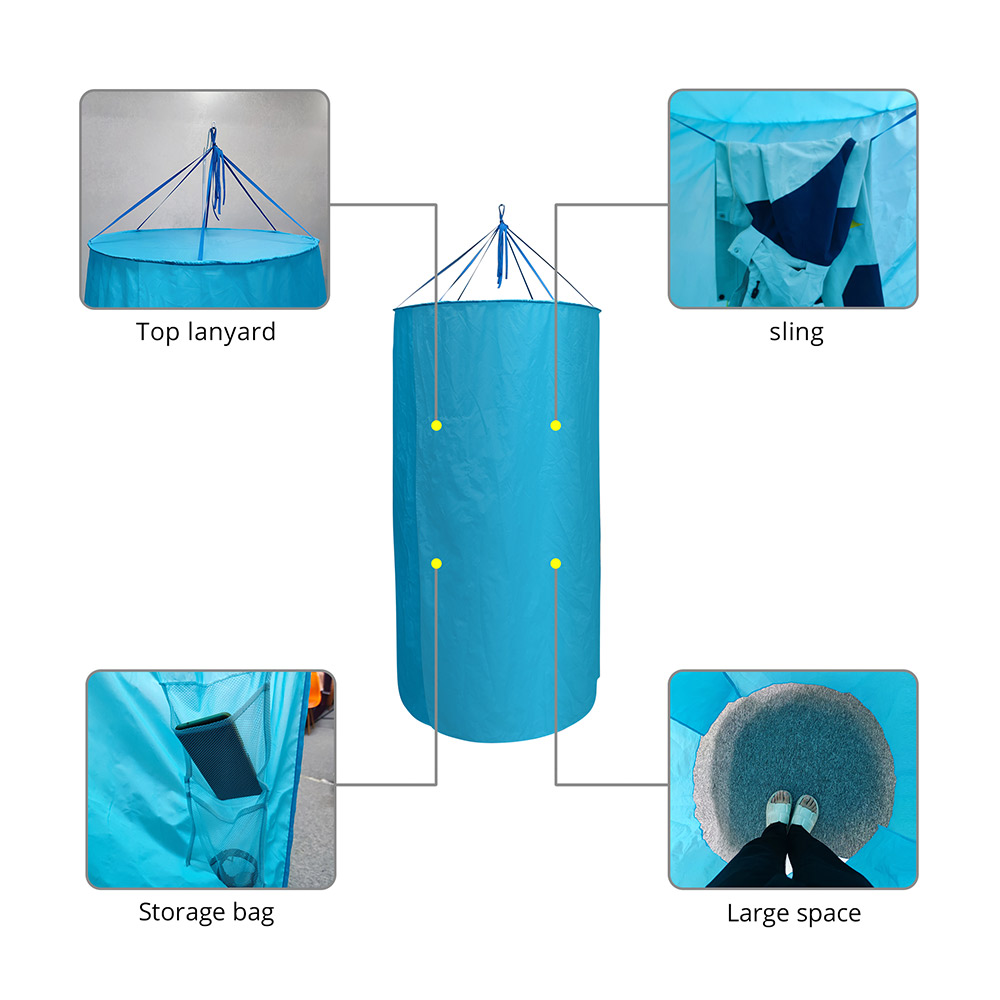 Top lanyard

sling

Storage bag

Large space