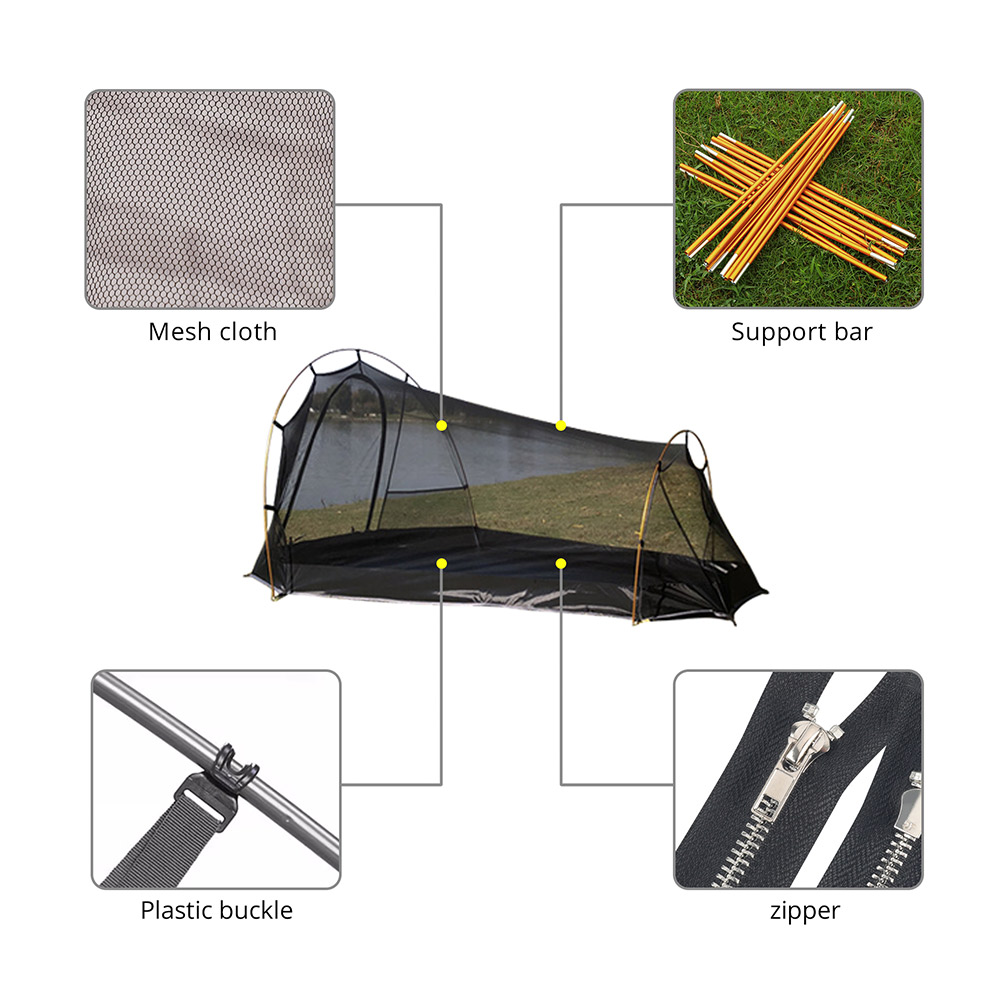 Mesh cloth

Support bar

Plastic buckle

zipper